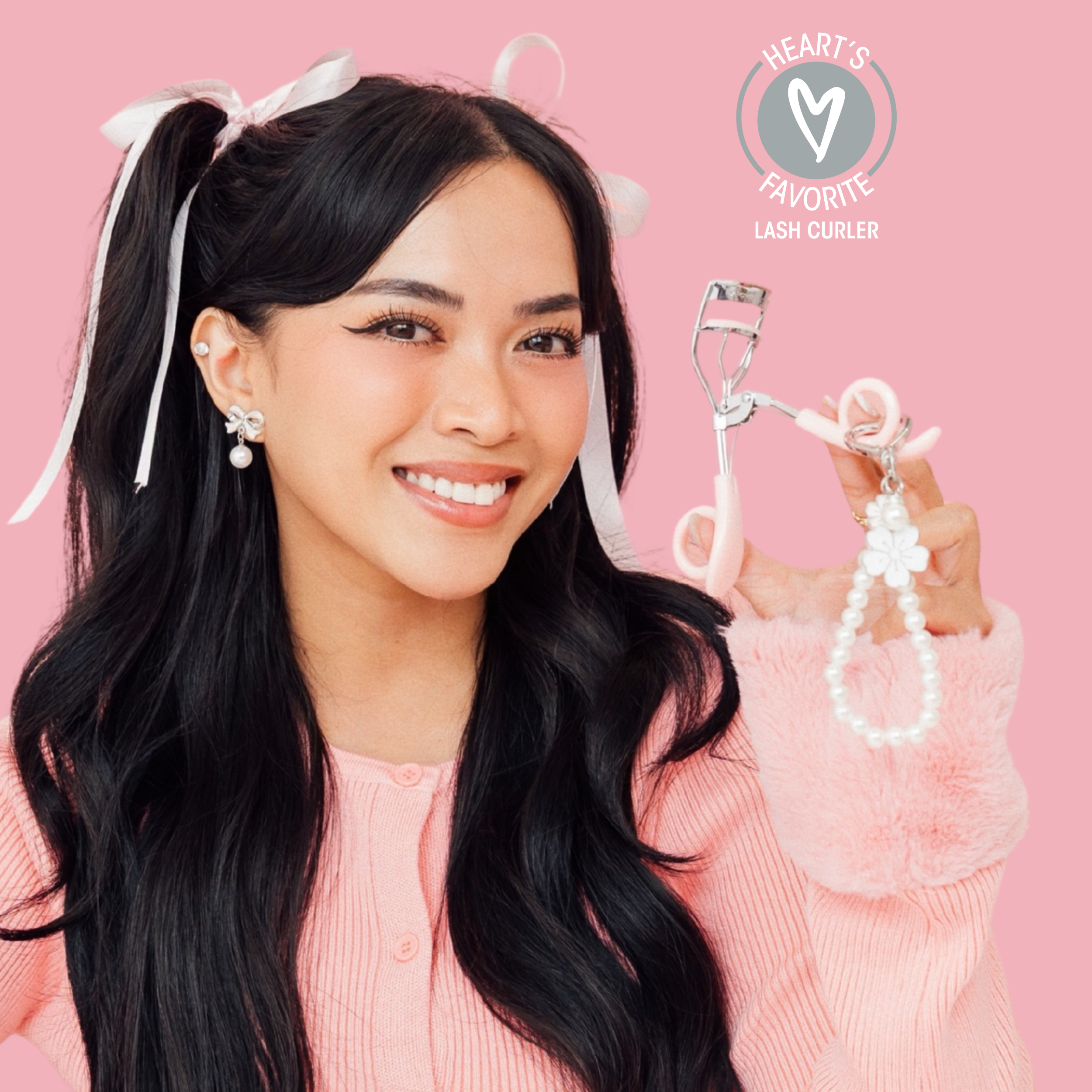 HEART'S FAVORITE
LASH CURLER