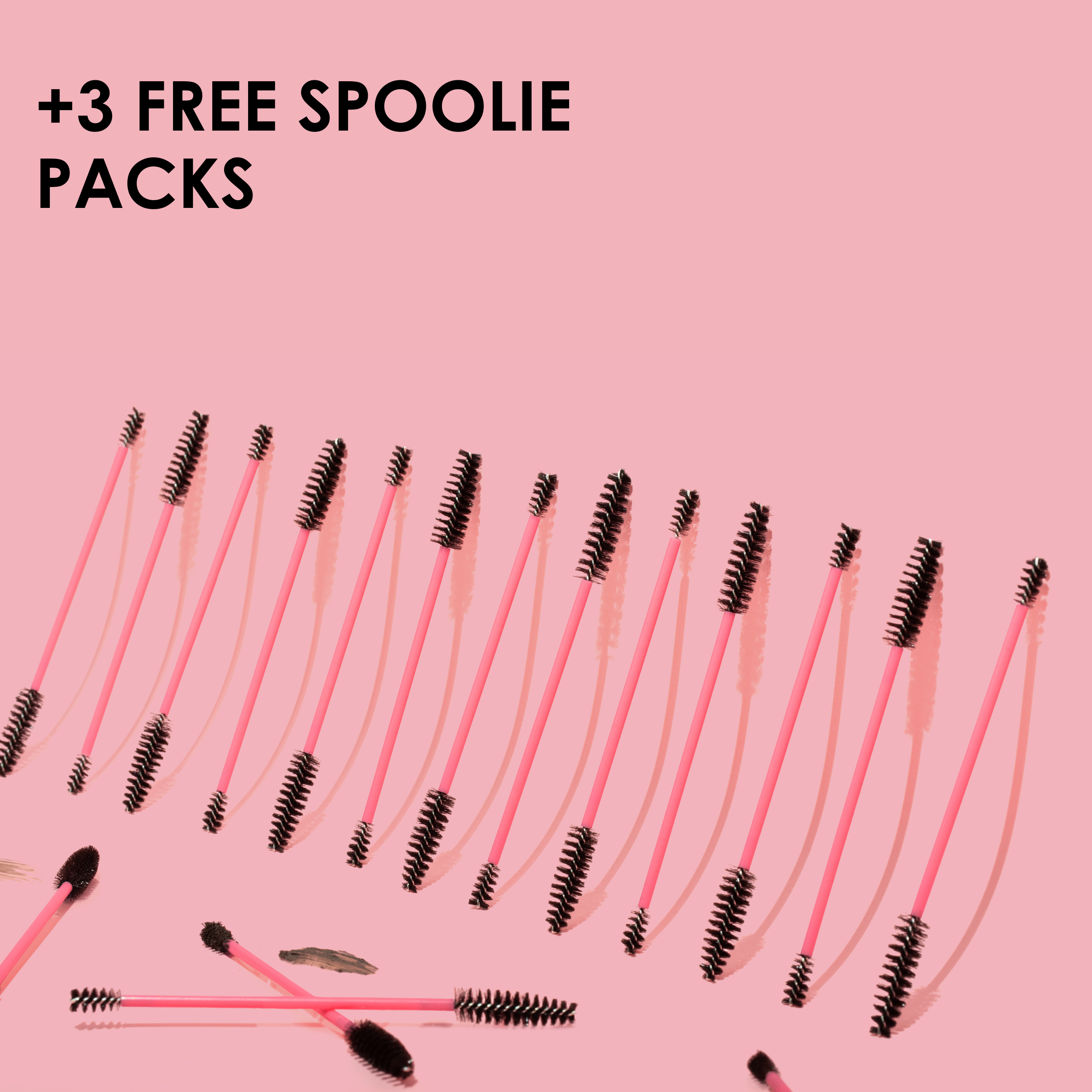 +3 FREE SPOOLIE PACKS