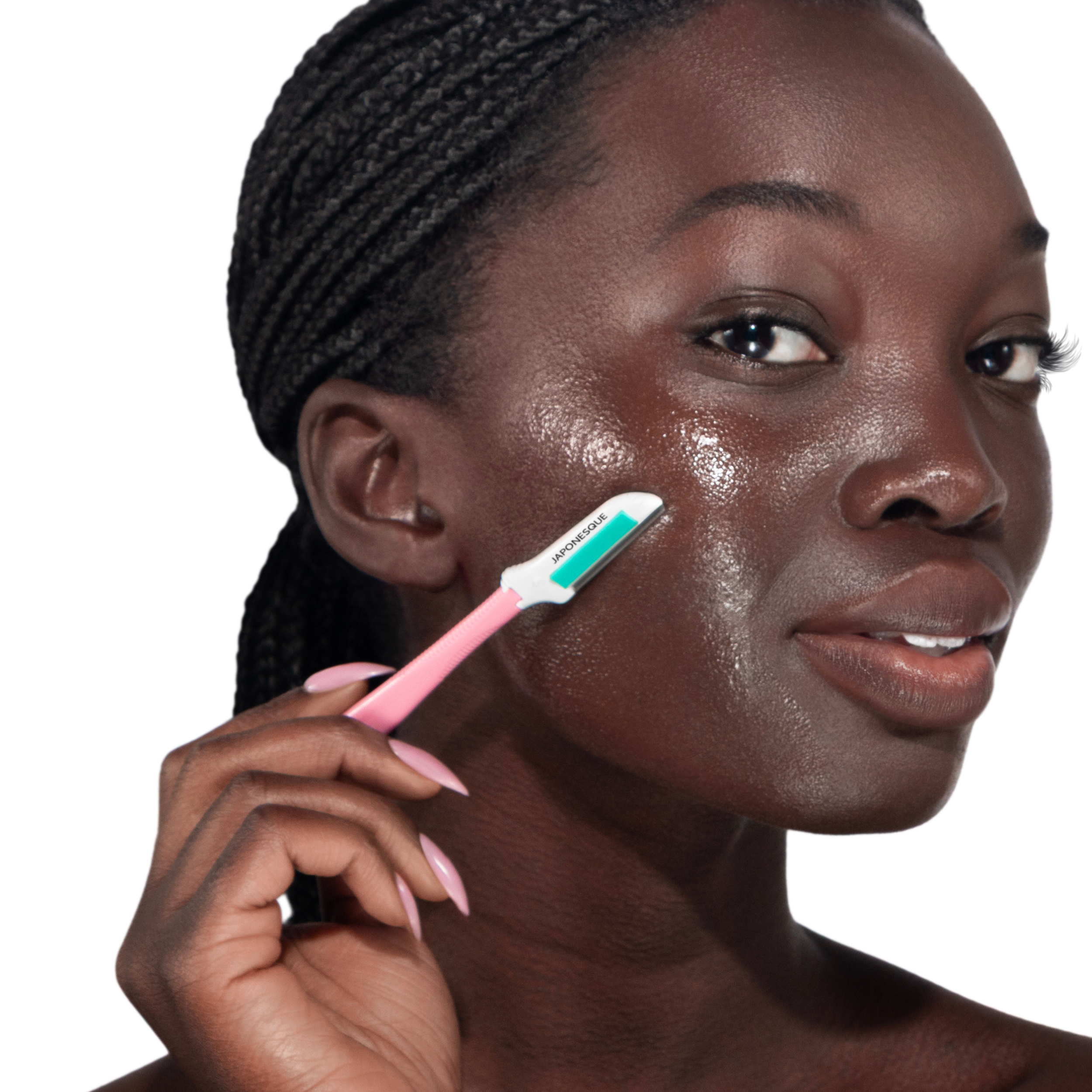 JAPONESQUE