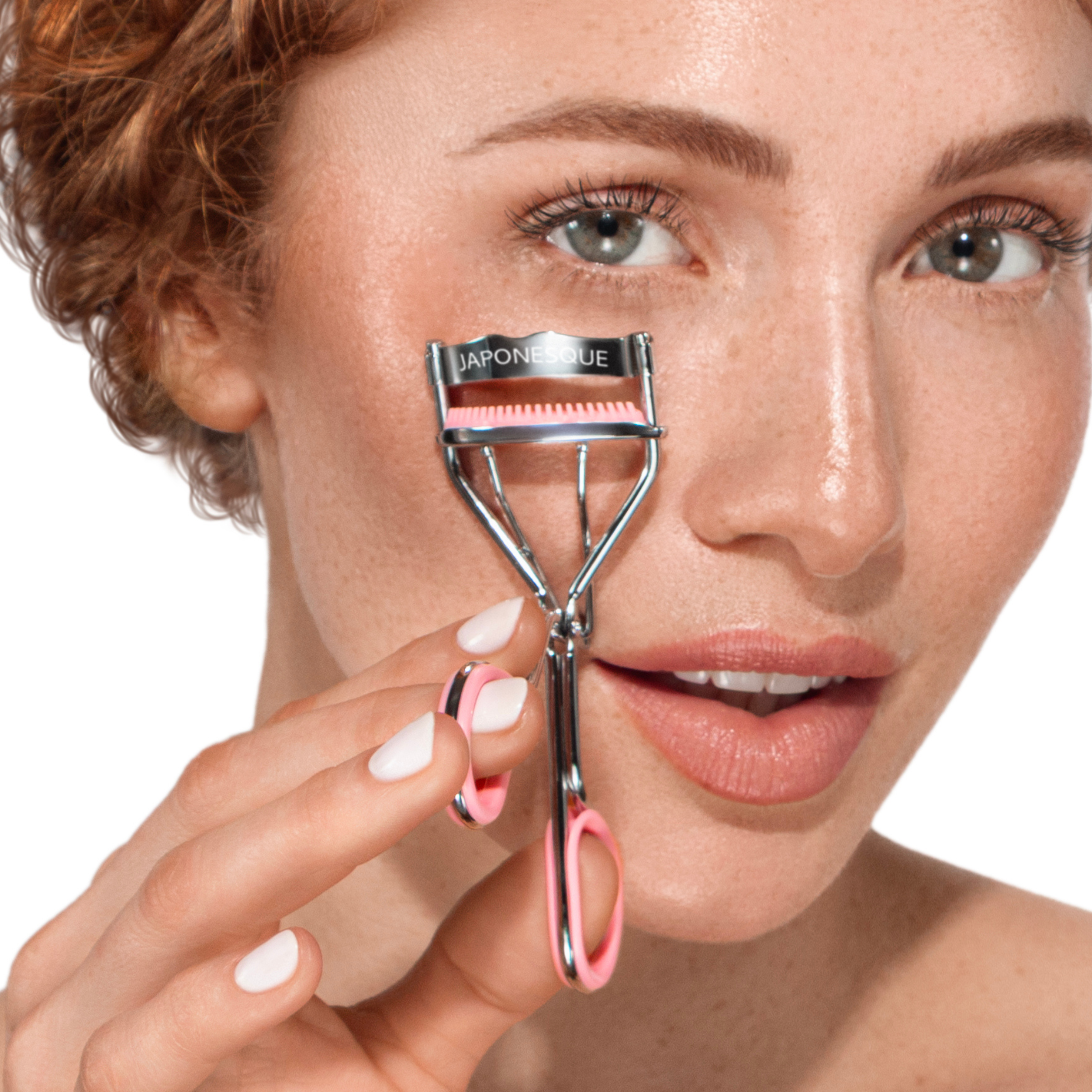 JAPONESQUE