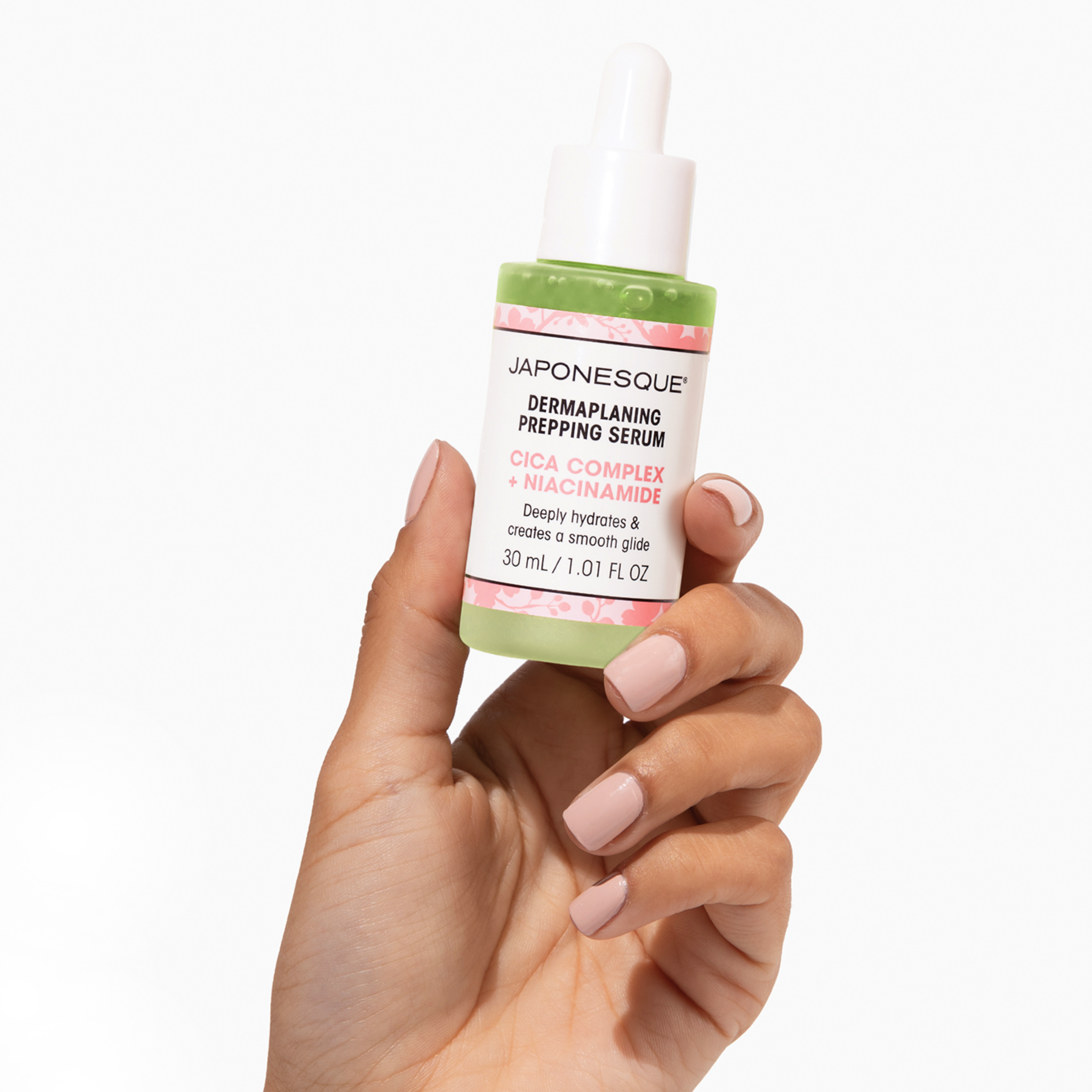 JAPONESQUE®

DERMAPLANING PREPPING SERUM

CICA COMPLEX + NIACINAMIDE

Deeply hydrates & creates a smooth glide

30 mL / 1.01 FL OZ