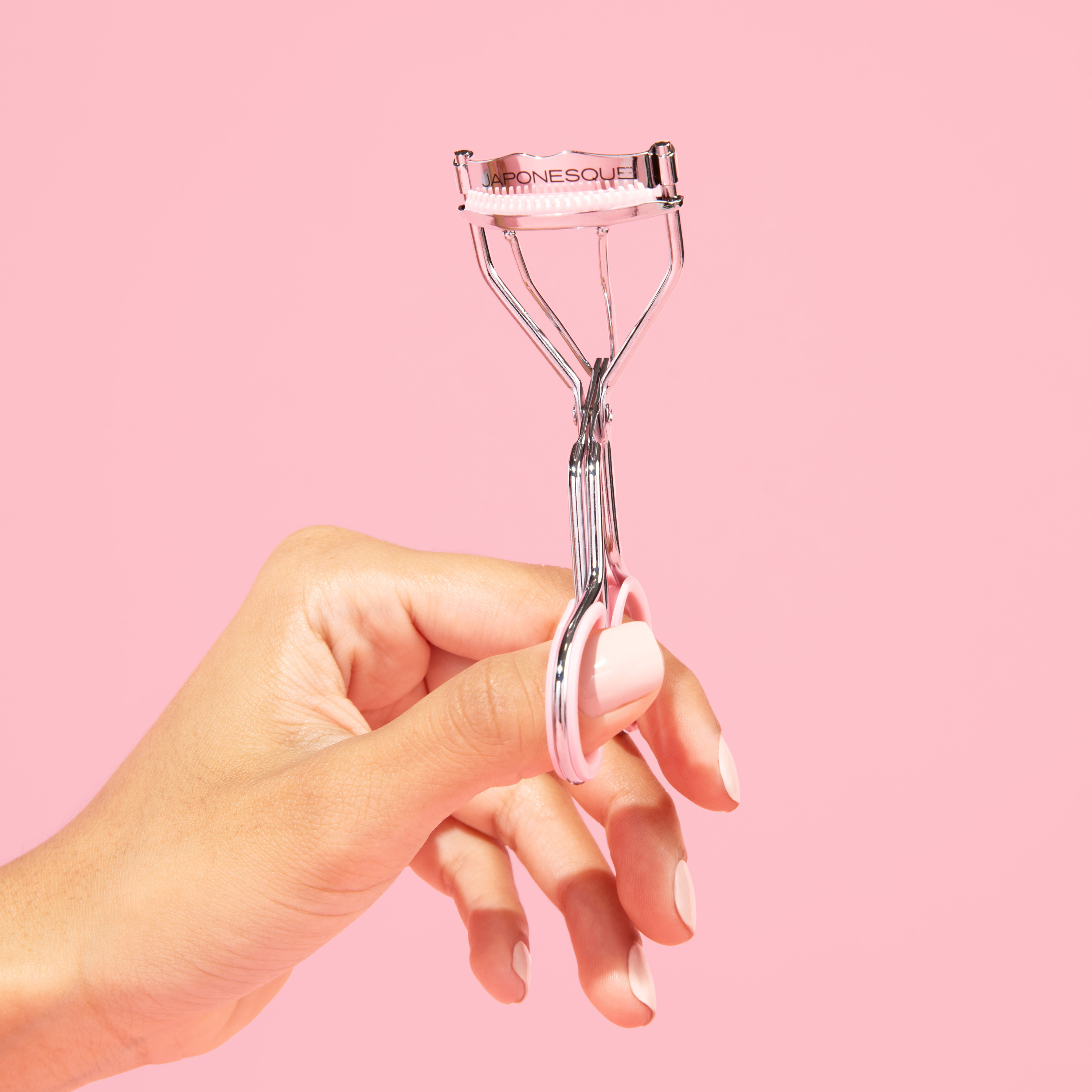 JAPONESQUE