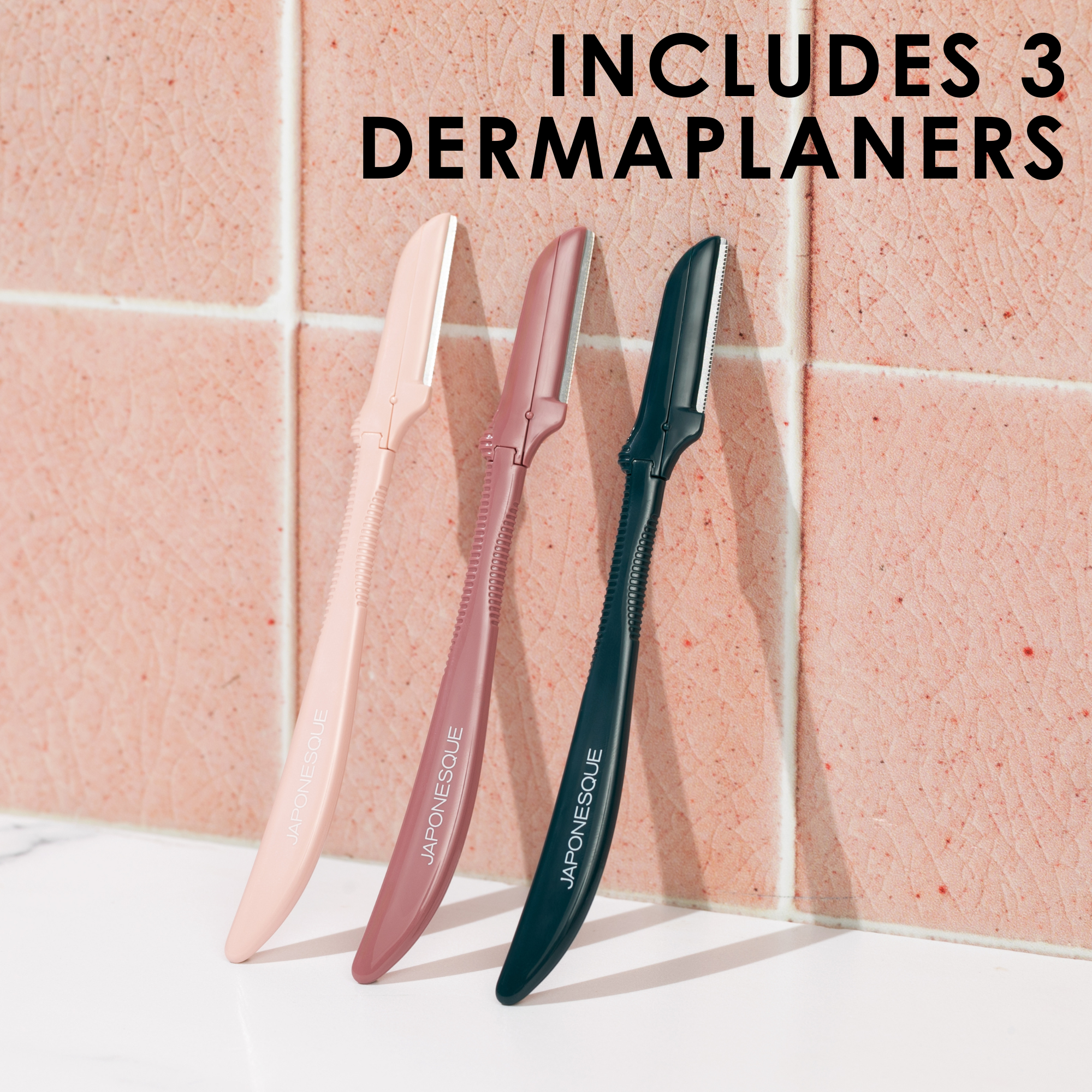 INCLUDES 3
DERMAPLANERS

JAPONESQUE

JAPONESQUE

JAPONESQUE