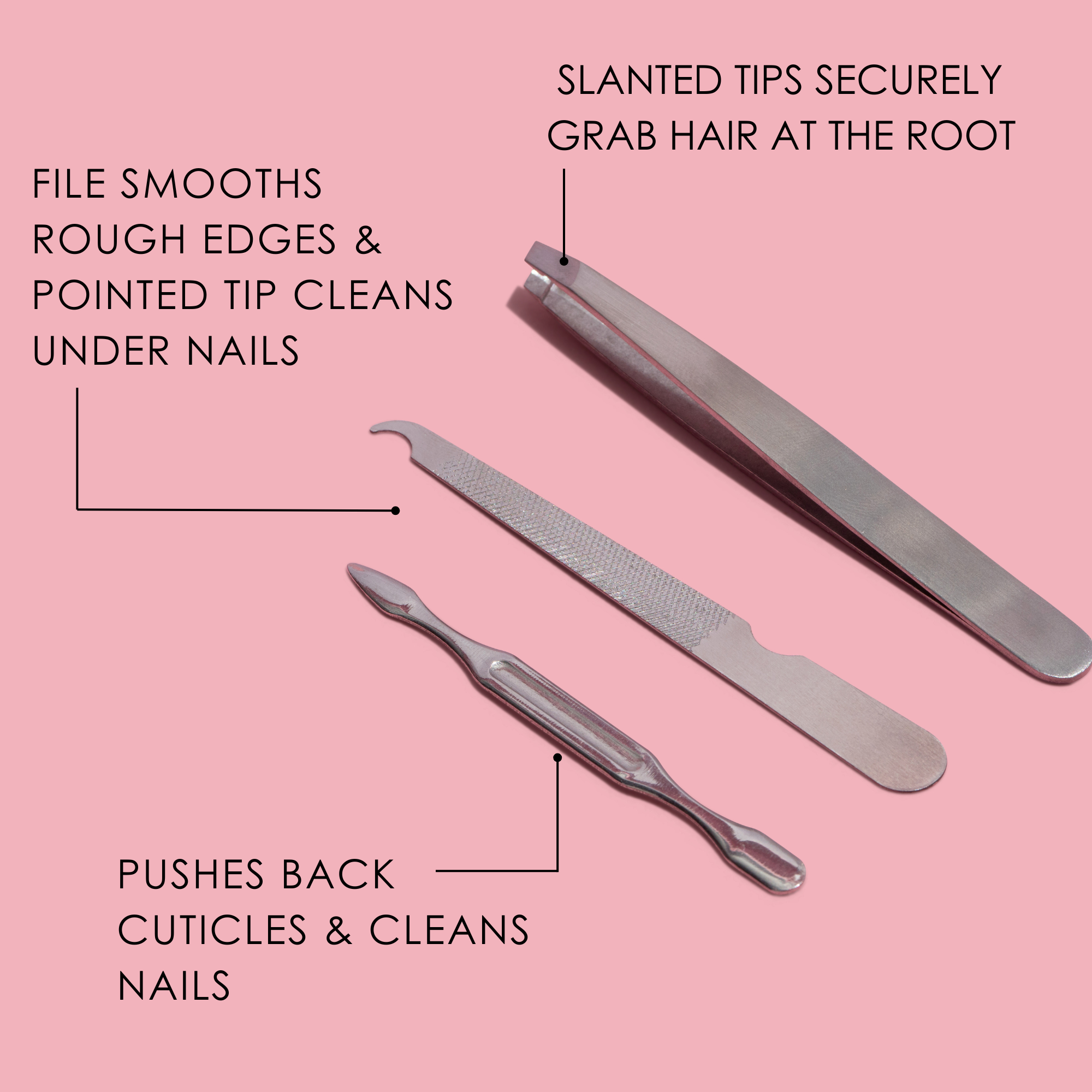 SLANTED TIPS SECURELY GRAB HAIR AT THE ROOT

FILE SMOOTHS ROUGH EDGES & POINTED TIP CLEANS UNDER NAILS

PUSHES BACK CUTICLES & CLEANS NAILS