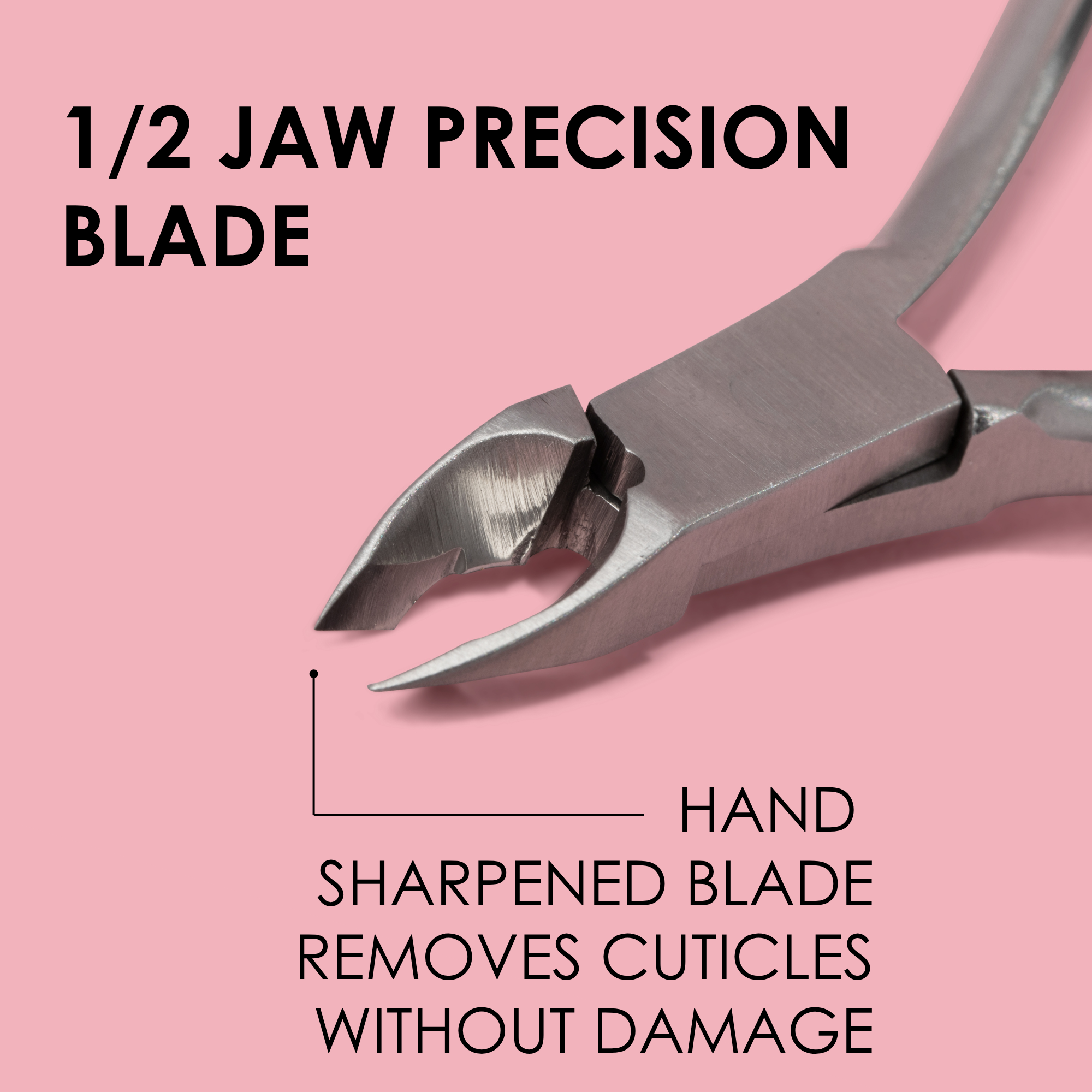 1/2 JAW PRECISION BLADE

HAND SHARPENED BLADE REMOVES CUTICLES WITHOUT DAMAGE